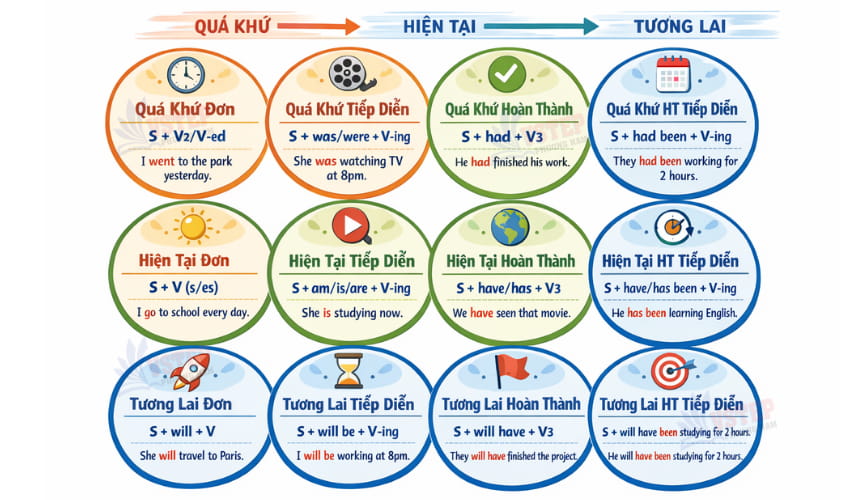 QUÁ KHỨ

HIỆN TẠI

TƯƠNG LAI

Quá Khứ Đơn
S + V2/V-ed
I went to the park yesterday.

Quá Khứ Tiếp Diễn
S + was/were + V-ing
She was watching TV at 8pm.

Quá Khứ Hoàn Thành
S + had + V3
He had finished his work.

Quá Khứ HT Tiếp Diễn
S + had been + V-ing
They had been working for 2 hours.

Hiện Tại Đơn
S + V (s/es)
I go to school every day.

Hiện Tại Tiếp Diễn
S + am/is/are + V-ing
She is studying now.

Hiện Tại Hoàn Thành
S + have/has + V3
We have seen that movie.

Hiện Tại HT Tiếp Diễn
S + have/has been + V-ing
He has been learning English.

Tương Lai Đơn
S + will + V
She will travel to Paris.

Tương Lai Tiếp Diễn
S + will be + V-ing
I will be working at 8pm.

Tương Lai Hoàn Thành
S + will have + V3
They will have finished the project.

Tương Lai HT Tiếp Diễn
S + will have been studying for 2 hours.
He will have been studying for 2 hours.